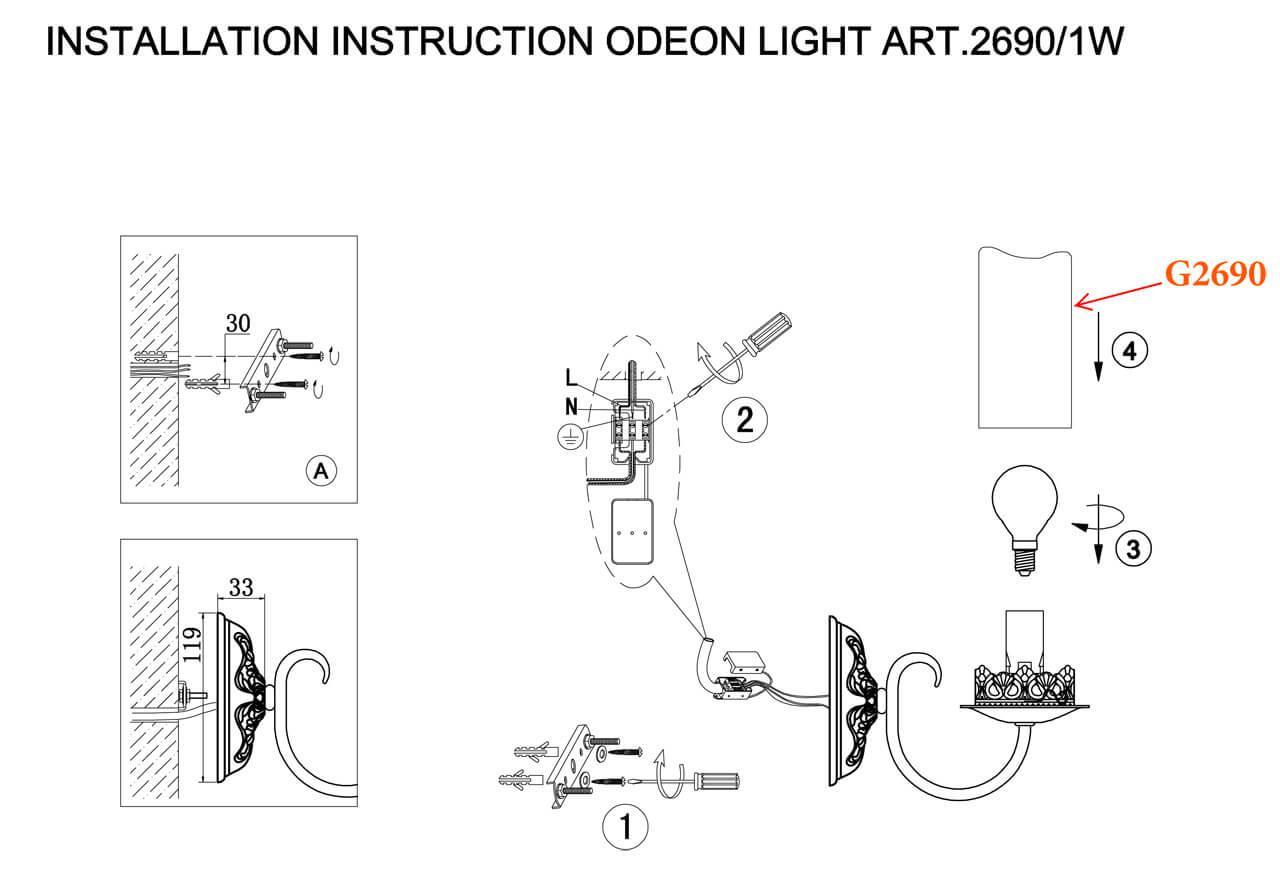 INSTALLATION INSTRUCTION ODEON LIGHT ART.2690/1W

30

A

33

119

L

N

2

G2690

4

3

1