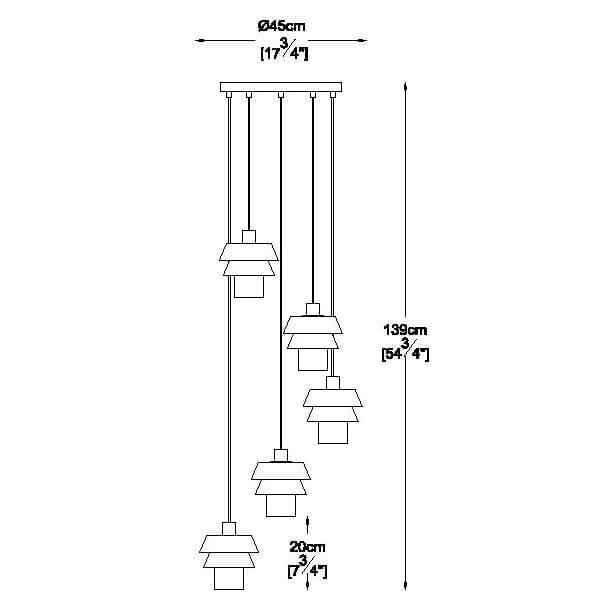 Ø45cm
[17$\frac{3}{4}$"]

139cm
[54$\frac{3}{4}$"]

20cm
[7$\frac{3}{4}$"]