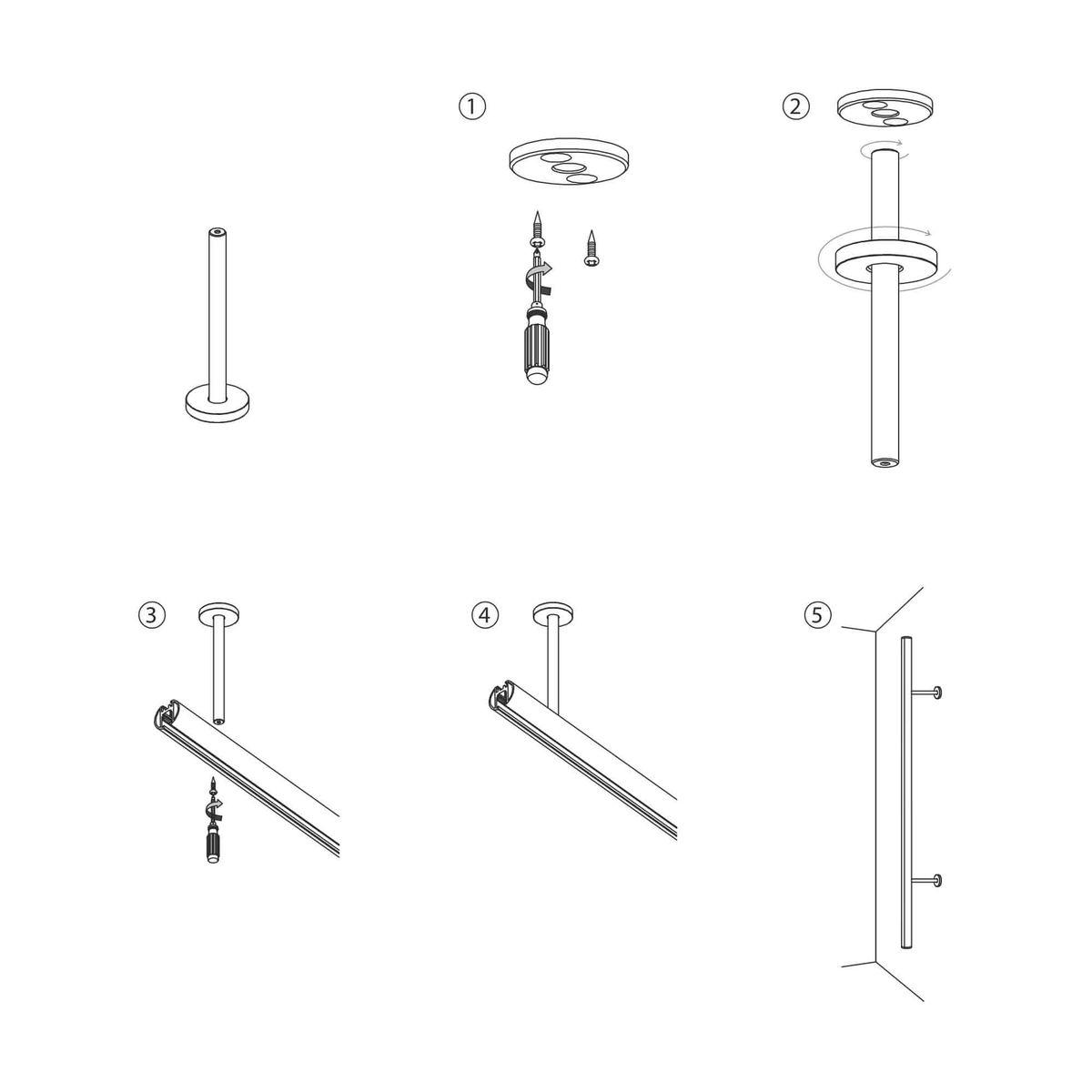 ①

②

③

④

⑤