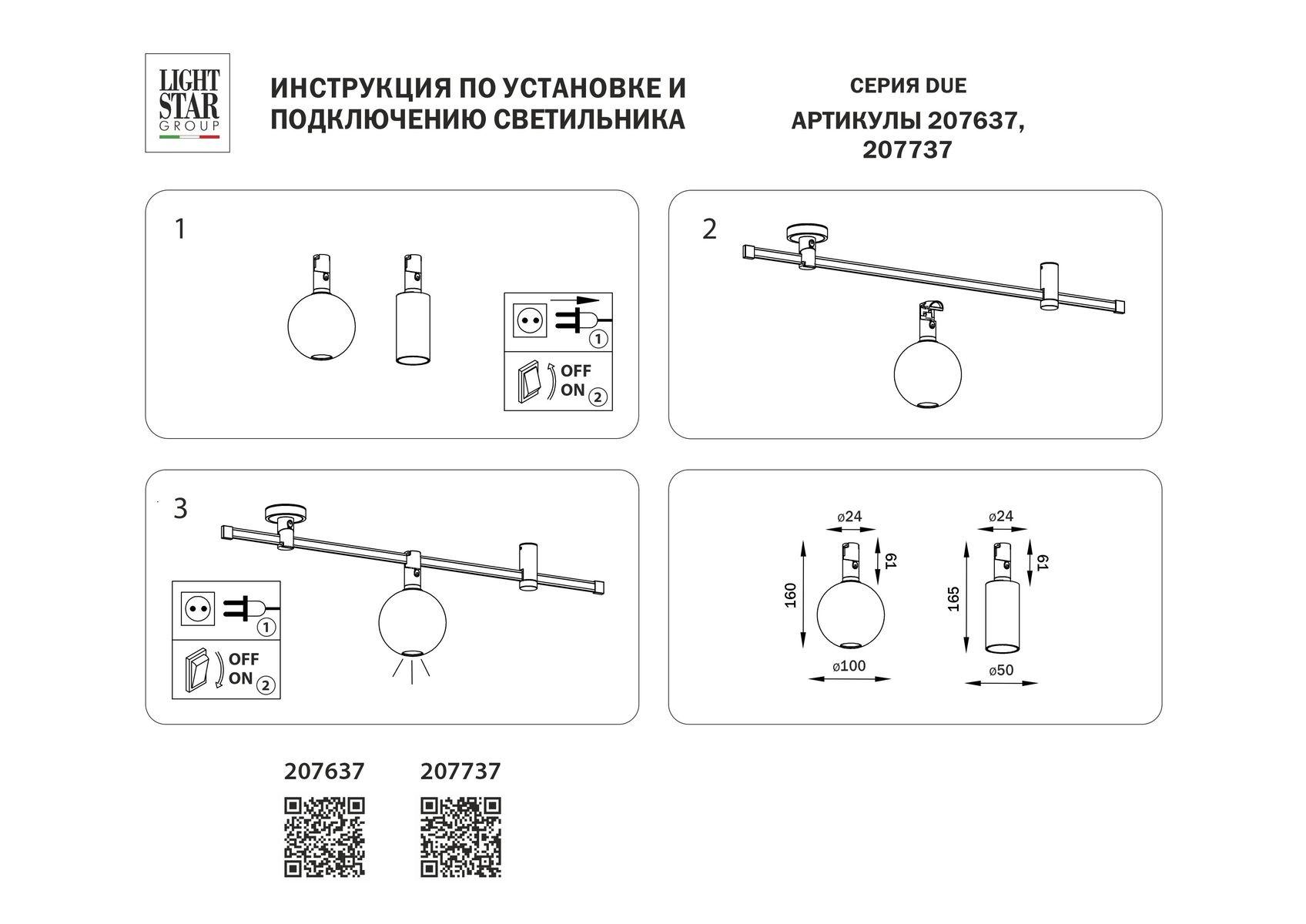 LIGHT STAR GROUP

ИНСТРУКЦИЯ ПО УСТАНОВКЕ И ПОДКЛЮЧЕНИЮ СВЕТИЛЬНИКА

СЕРИЯ DUE
АРТИКУЛЫ 207637, 207737

1

1
OFF
ON 2

2

3

1
OFF
ON 2

ø24
61
160
ø100

ø24
61
165
ø50

207637

207737