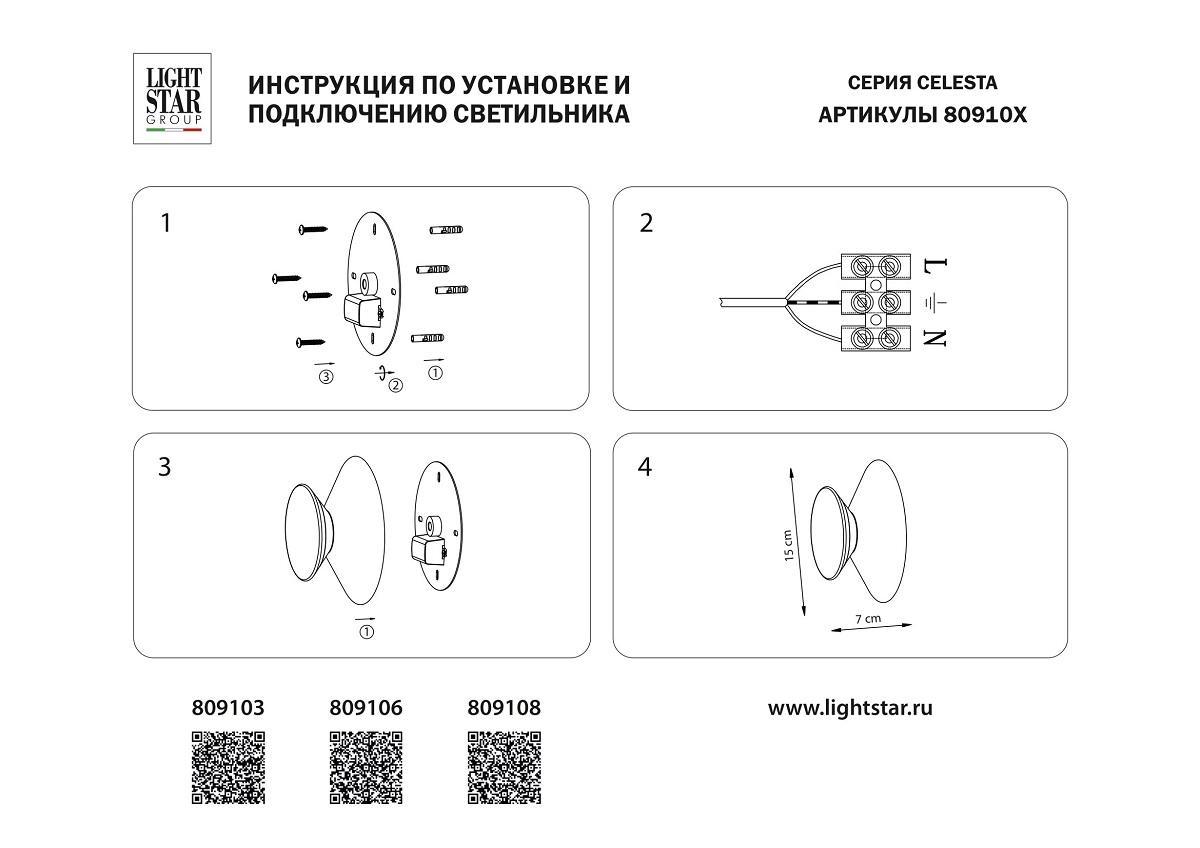 LIGHT STAR GROUP

ИНСТРУКЦИЯ ПО УСТАНОВКЕ И ПОДКЛЮЧЕНИЮ СВЕТИЛЬНИКА

СЕРИЯ CELESTA
АРТИКУЛЫ 80910X

1

③ ② ①

2

L
N

3

①

4

15 cm
7 cm

809103 809106 809108

www.lightstar.ru