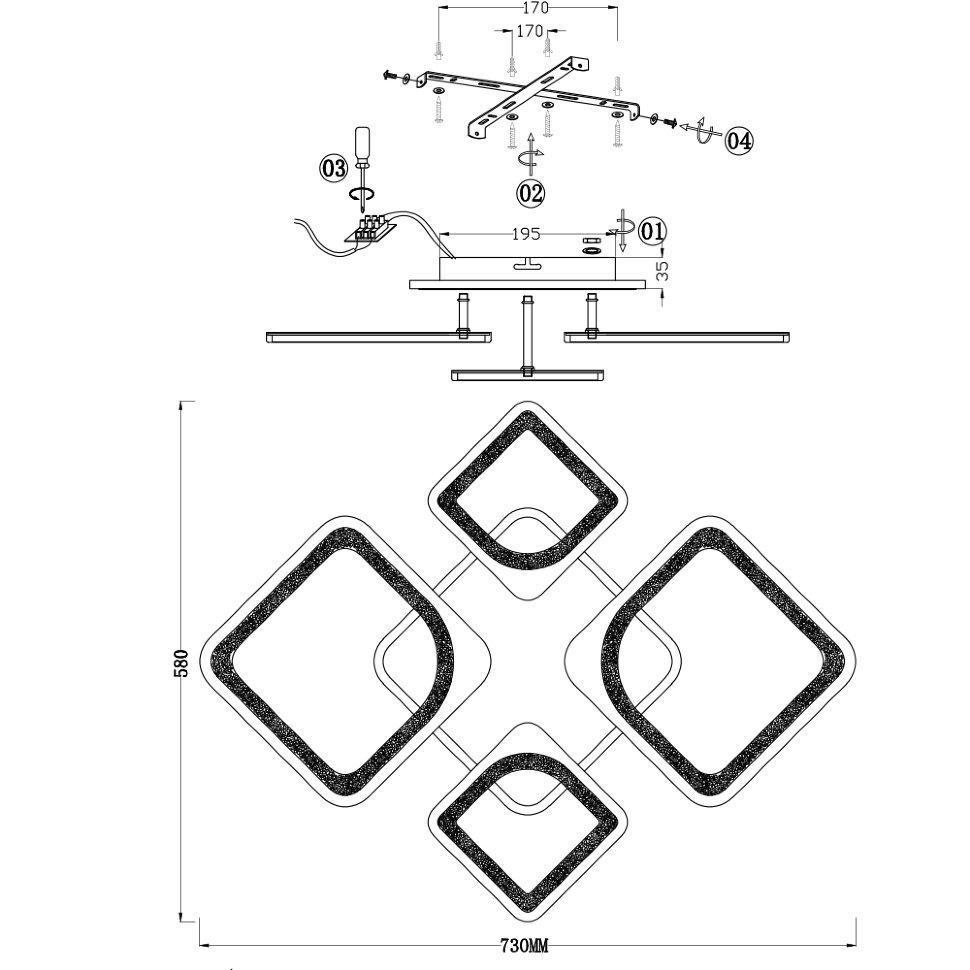 170
170
04
03
02
195
01
35
580
730MM