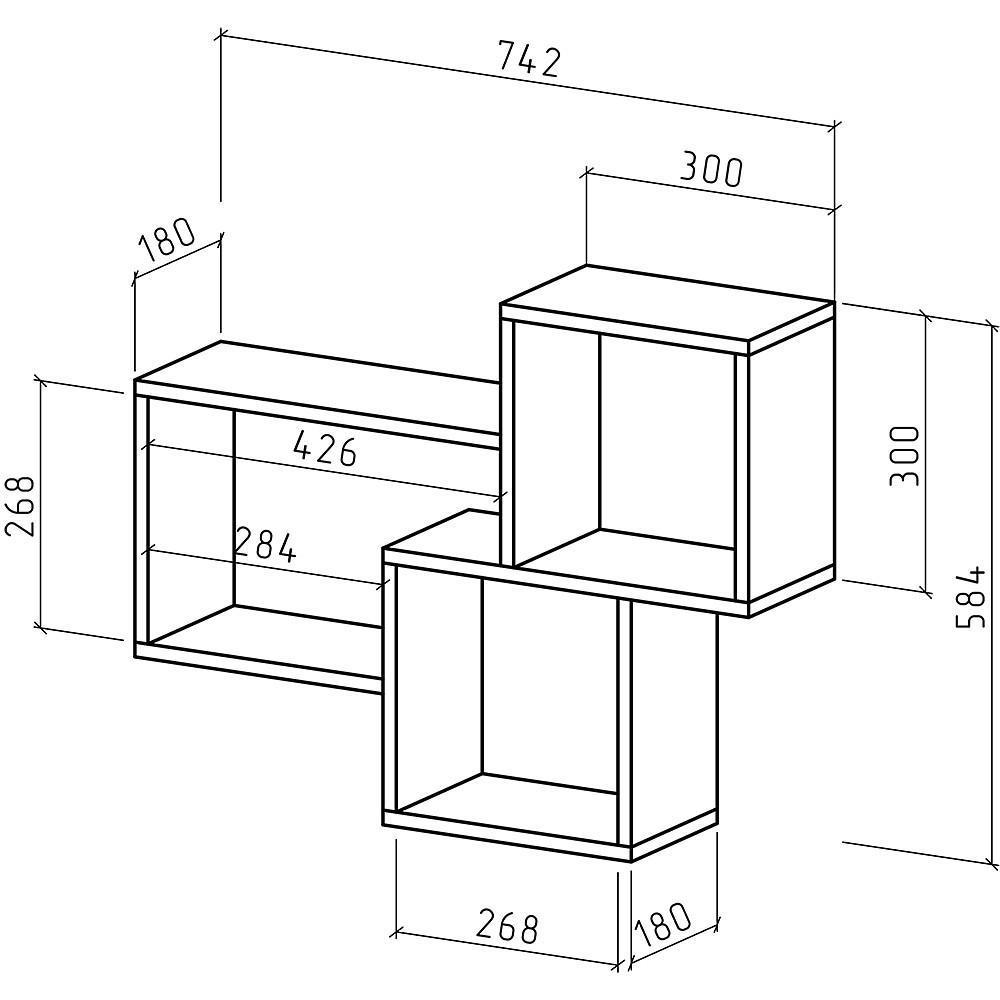 742
300
180
426
268
284
300
584
268
180